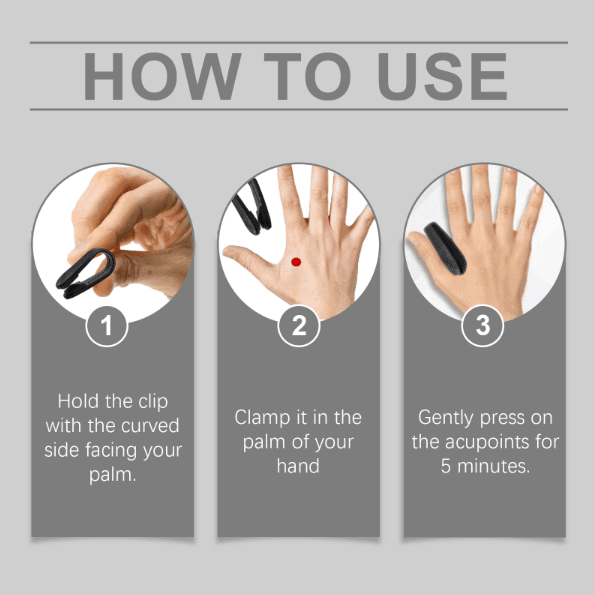 HOW TO USE

1

Hold the clip with the curved side facing your palm.

2

Clamp it in the palm of your hand

3

Gently press on the acupoints for 5 minutes.